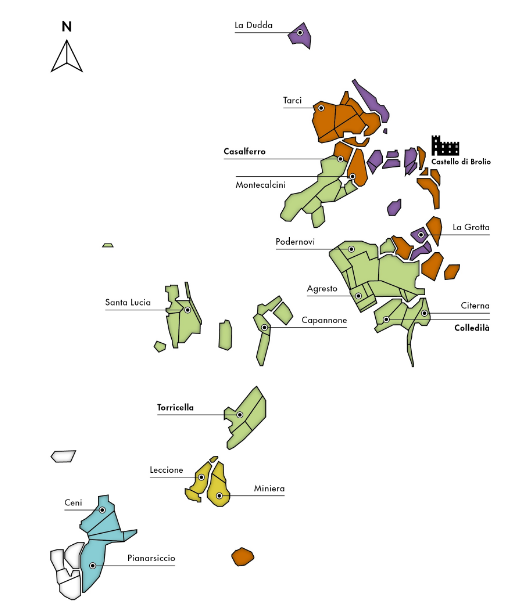 N

La Dudda

Tarci

Casalferro

Castello di Brolio

Montecalcini

La Grotta

Podernovi

Agresto

Santa Lucia

Capannone

Citerna

Colledilà

Torricella

Leccione

Miniera

Ceni

Pianarsiccio